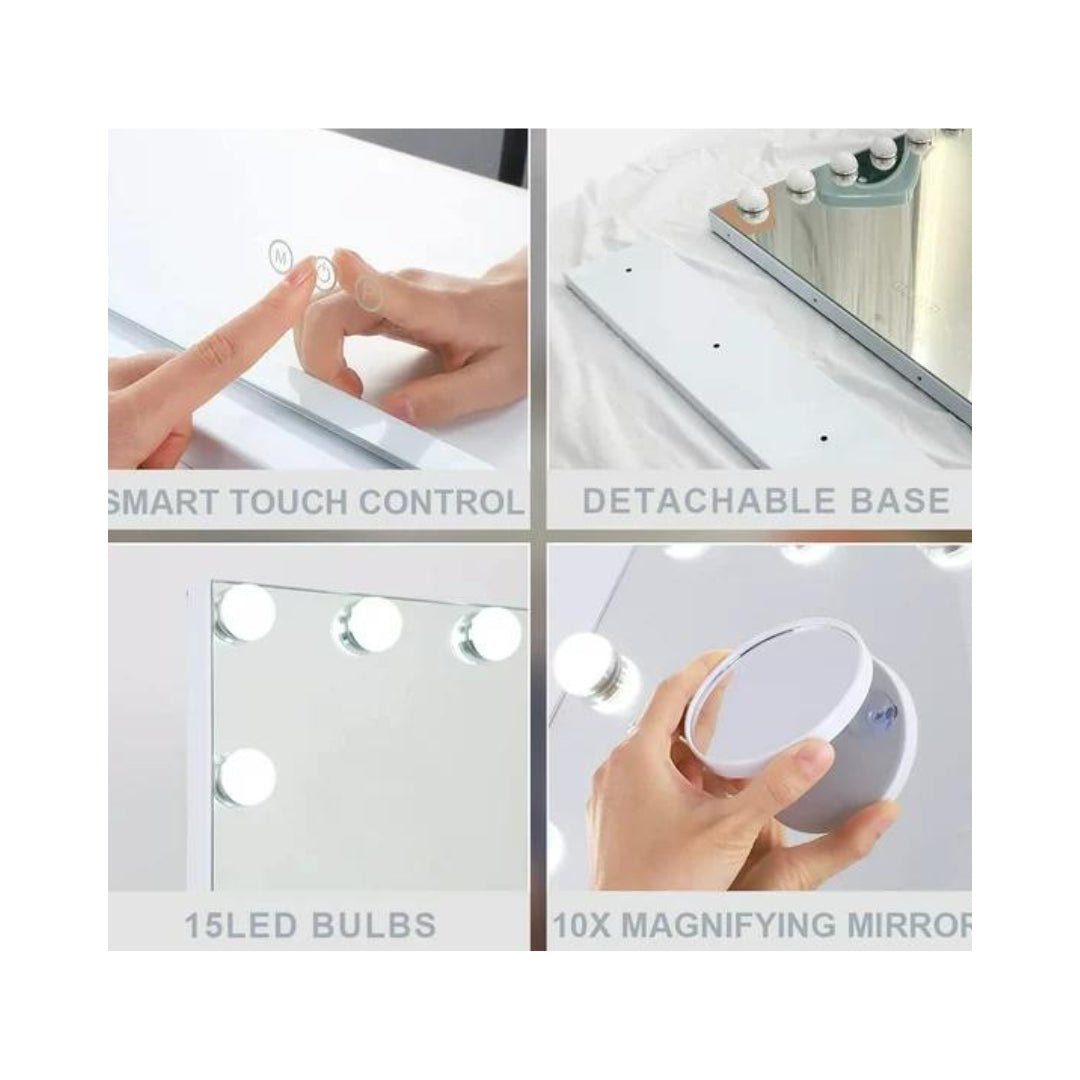 M

SMART TOUCH CONTROL

DETACHABLE BASE

15LED BULBS

10X MAGNIFYING MIRROR